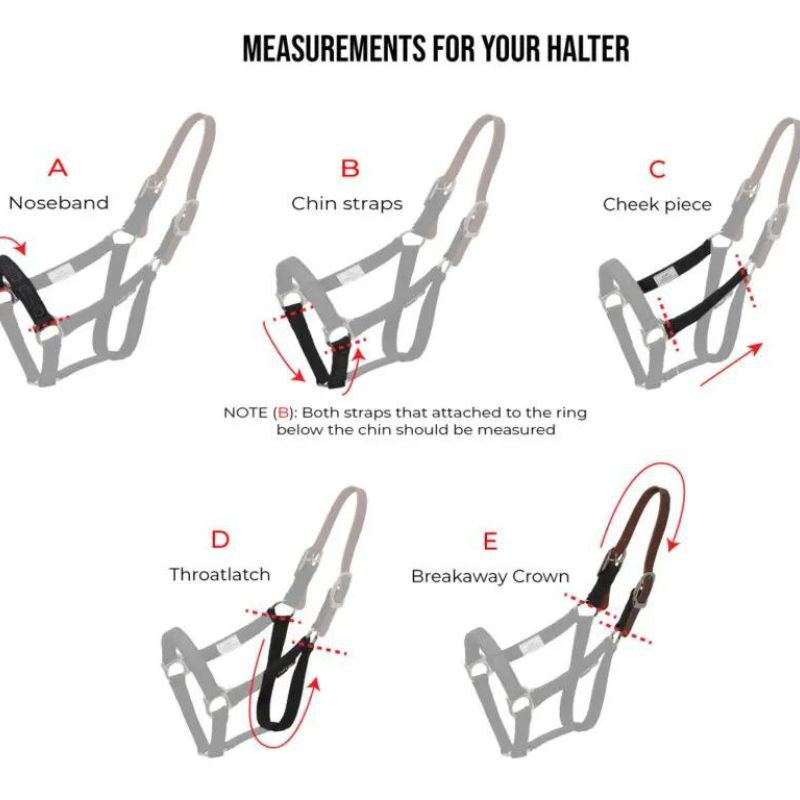 MEASUREMENTS FOR YOUR HALTER

A
Noseband

B
Chin straps

C
Cheek piece

NOTE (B): Both straps that attached to the ring below the chin should be measured

D
Throatlatch

E
Breakaway Crown